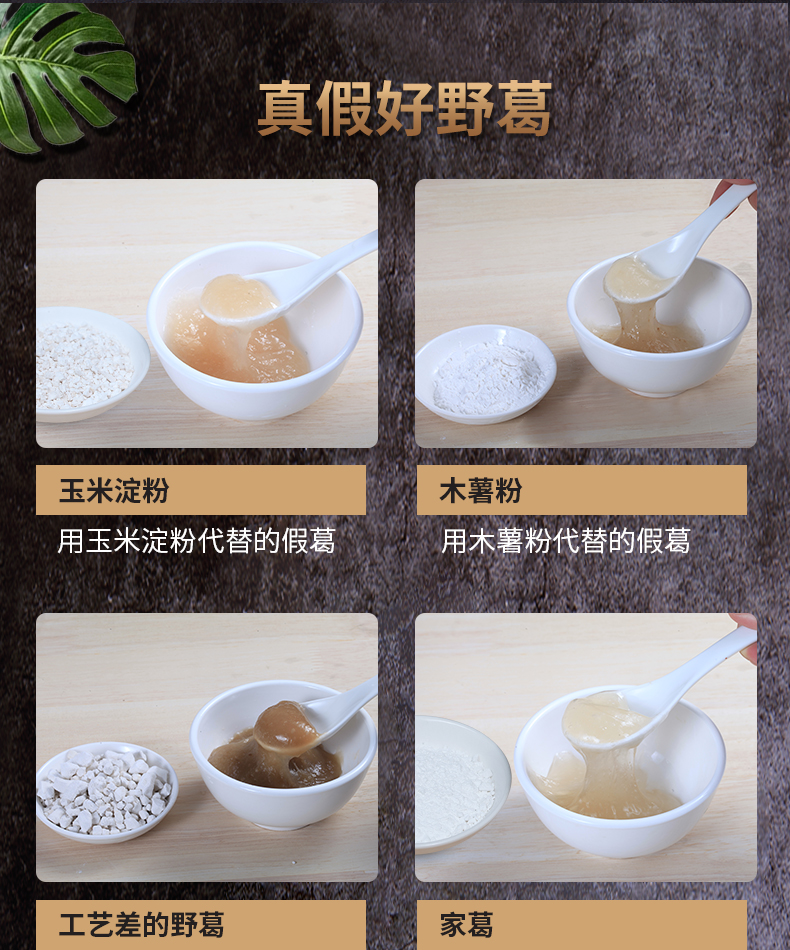 真假好野葛

玉米淀粉

用玉米淀粉代替的假葛

木薯粉

用木薯粉代替的假葛

工艺差的野葛

家葛